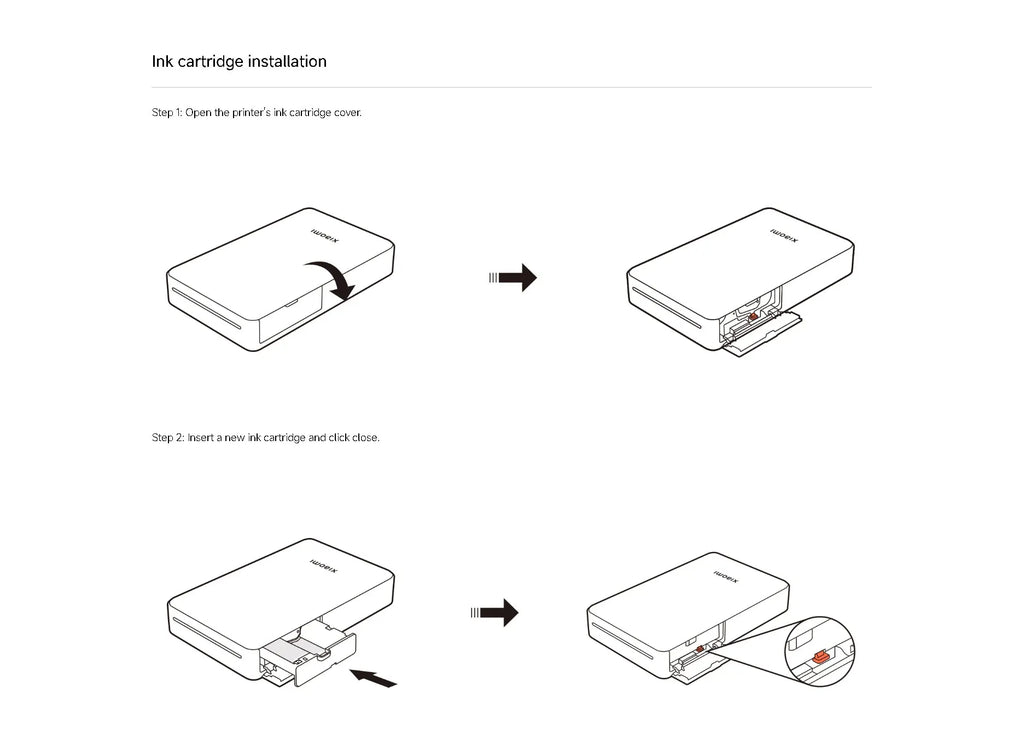 Ink cartridge installation

Step 1: Open the printer's ink cartridge cover.

xiaomi

xiaomi

Step 2: Insert a new ink cartridge and click close.

xiaomi

xiaomi