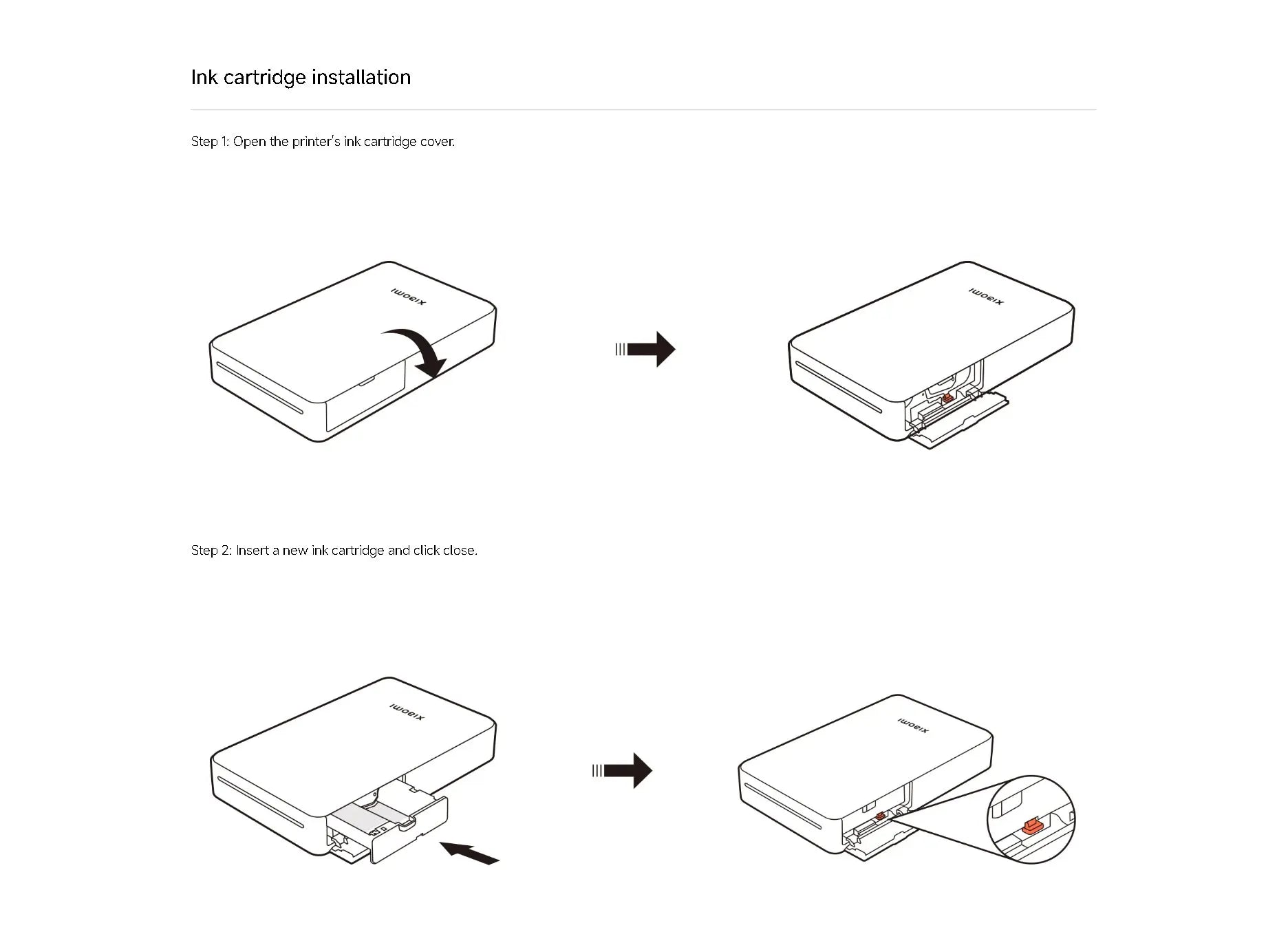 Ink cartridge installation

Step 1: Open the printer's ink cartridge cover.

xiaomi

xiaomi

Step 2: Insert a new ink cartridge and click close.

xiaomi

xiaomi