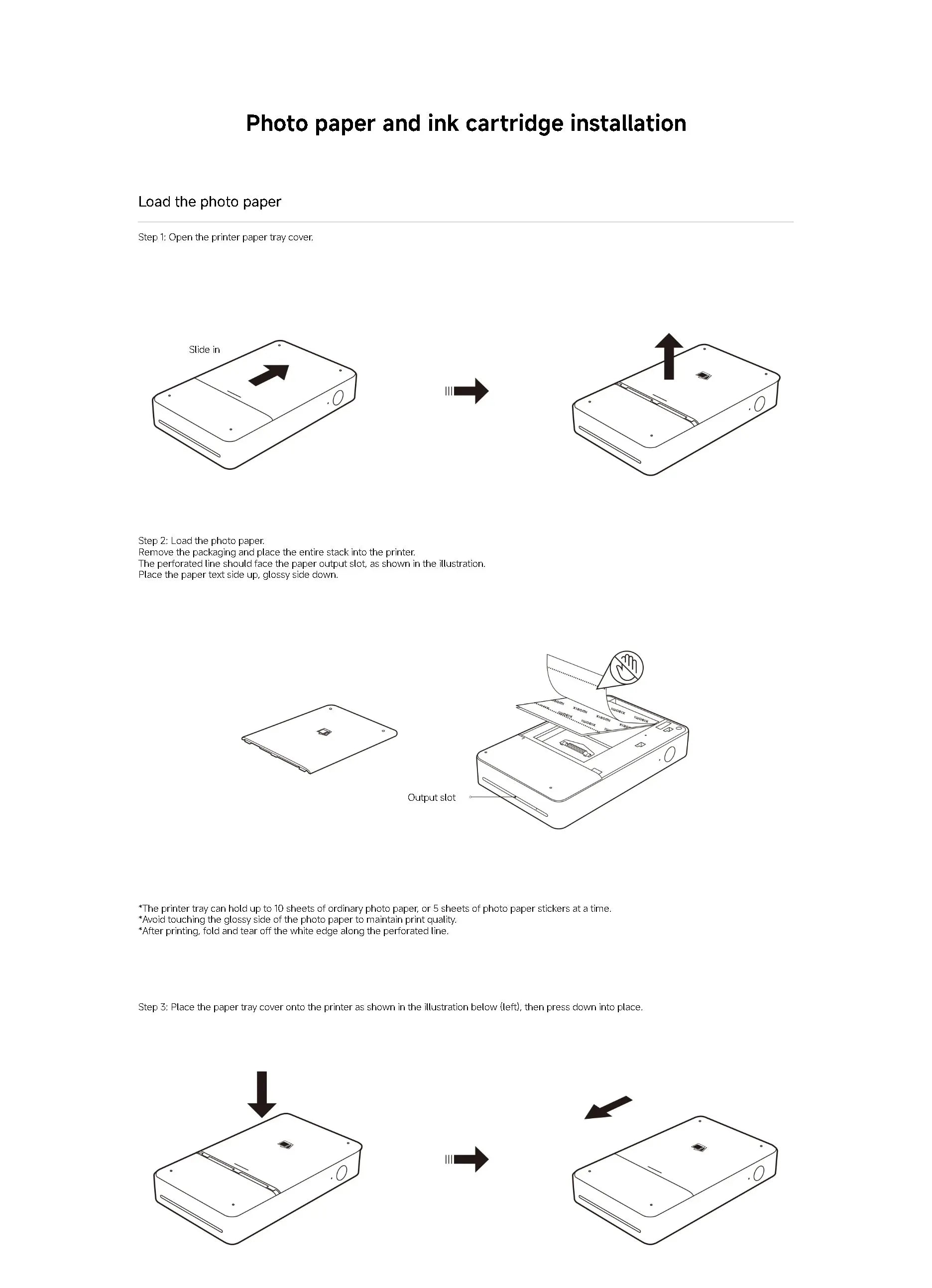 Photo paper and ink cartridge installation

Load the photo paper

Step 1: Open the printer paper tray cover.

Slide in

Step 2: Load the photo paper.
Remove the packaging and place the entire stack into the printer.
The perforated line should face the paper output slot, as shown in the illustration.
Place the paper text side up, glossy side down.

xiaomi xiaomi xiaomi xiaomi xiaomi xiaomi

Output slot

*The printer tray can hold up to 10 sheets of ordinary photo paper, or 5 sheets of photo paper stickers at a time.
*Avoid touching the glossy side of the photo paper to maintain print quality.
*After printing, fold and tear off the white edge along the perforated line.

Step 3: Place the paper tray cover onto the printer as shown in the illustration below (left), then press down into place.