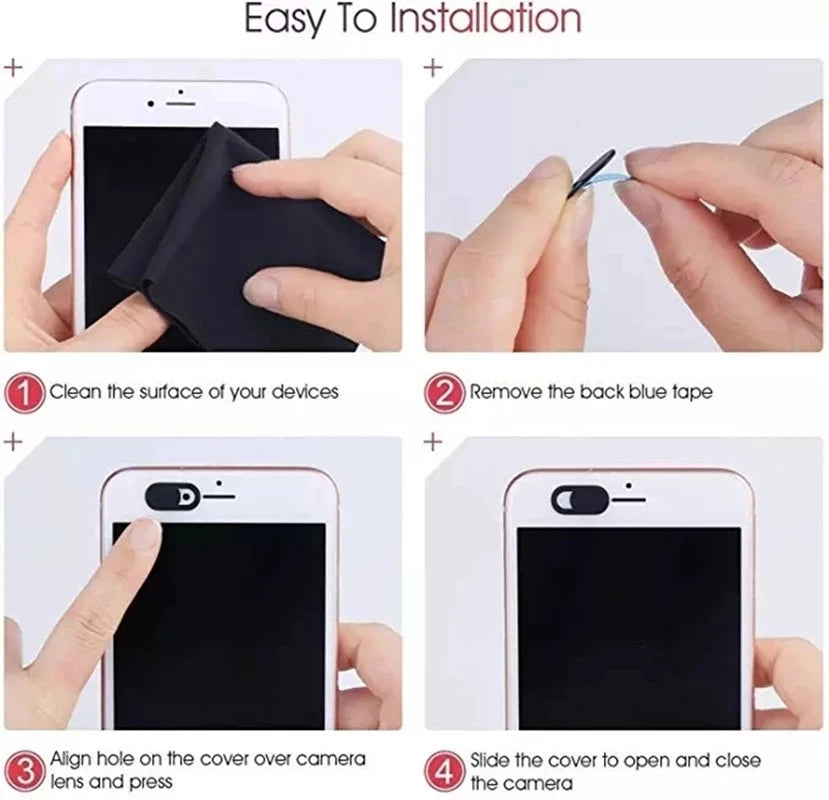 Easy To Installation

1 Clean the surface of your devices

2 Remove the back blue tape

3 Align hole on the cover over camera lens and press

4 Slide the cover to open and close the camera