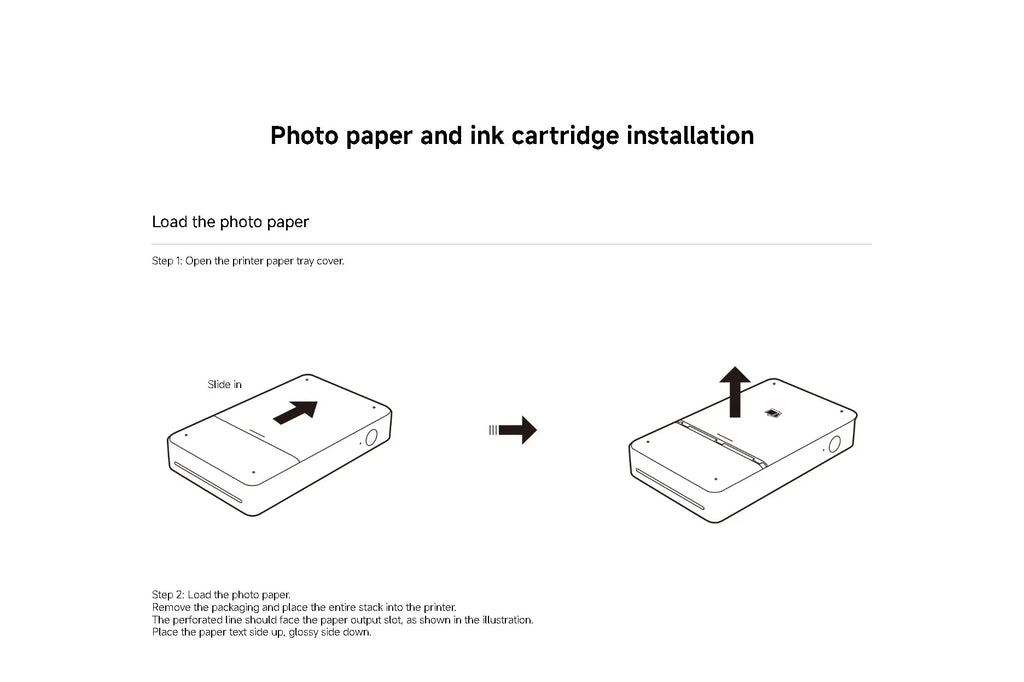 Photo paper and ink cartridge installation

Load the photo paper

Step 1: Open the printer paper tray cover.

Slide in

Step 2: Load the photo paper.
Remove the packaging and place the entire stack into the printer.
The perforated line should face the paper output slot, as shown in the illustration.
Place the paper text side up, glossy side down.