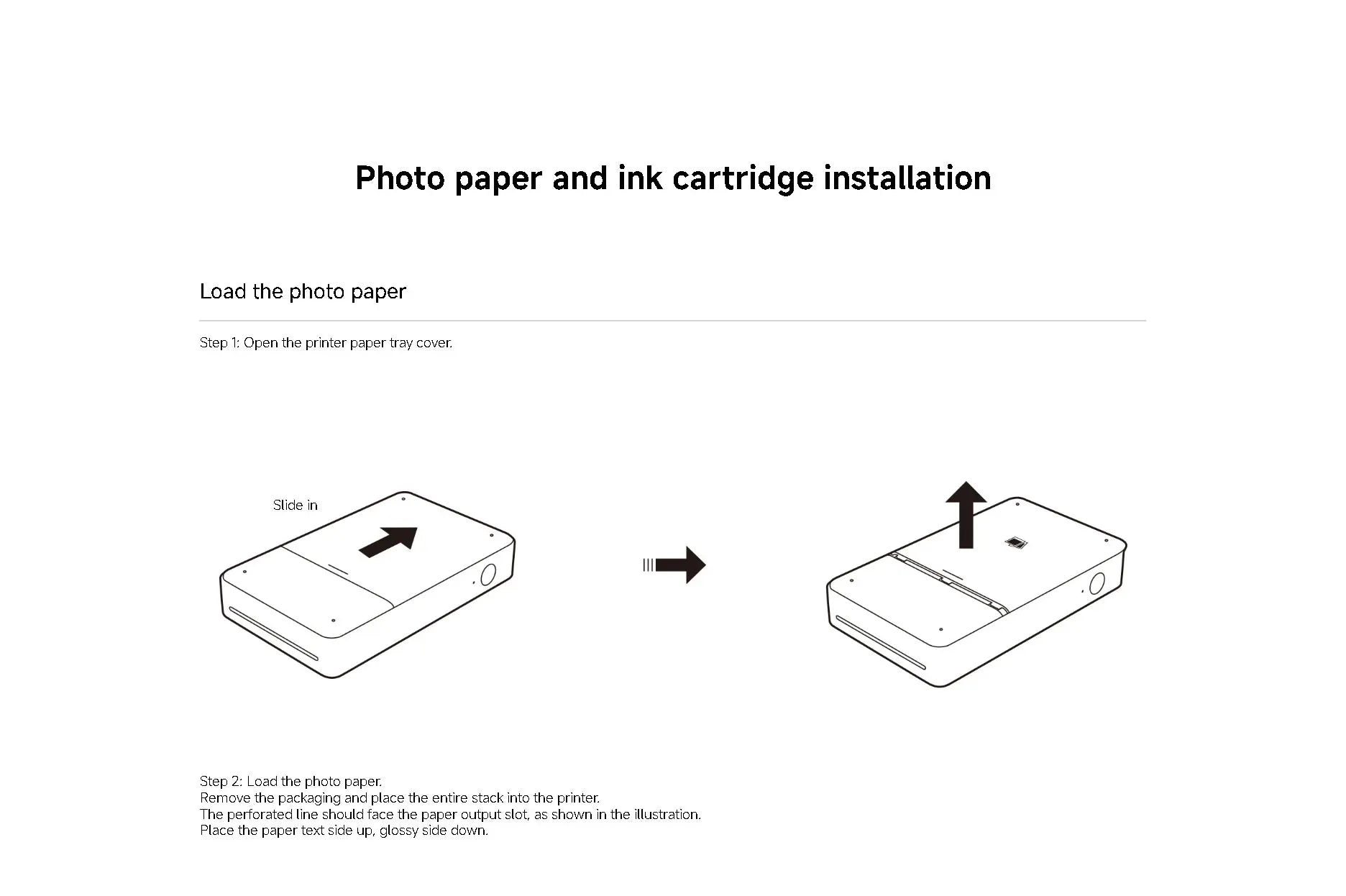 Photo paper and ink cartridge installation

Load the photo paper

Step 1: Open the printer paper tray cover.

Slide in

Step 2: Load the photo paper.
Remove the packaging and place the entire stack into the printer.
The perforated line should face the paper output slot, as shown in the illustration.
Place the paper text side up, glossy side down.