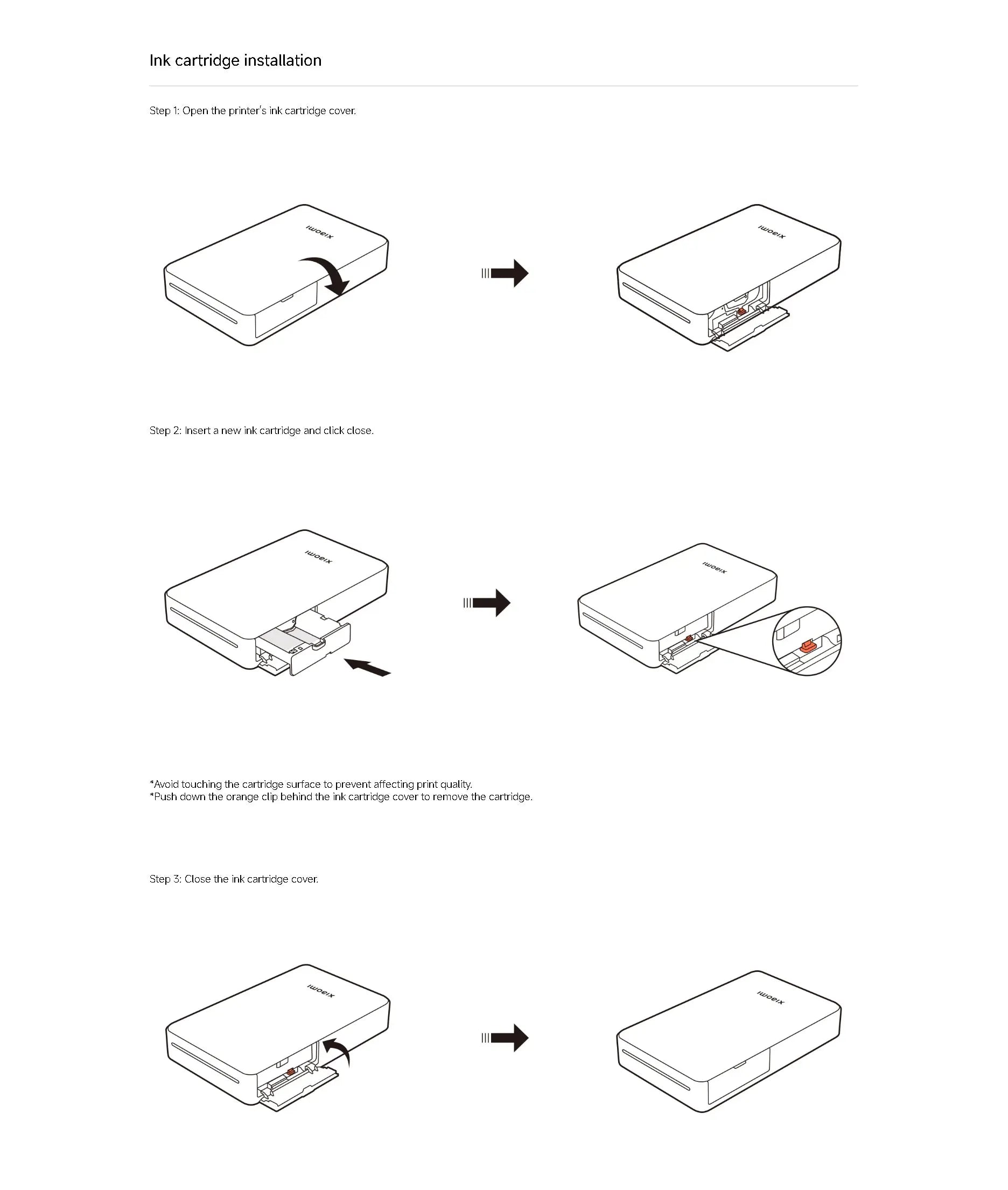 Ink cartridge installation

Step 1: Open the printer's ink cartridge cover.

xiaomi

xiaomi

Step 2: Insert a new ink cartridge and click close.

xiaomi

xiaomi

*Avoid touching the cartridge surface to prevent affecting print quality.
*Push down the orange clip behind the ink cartridge cover to remove the cartridge.

Step 3: Close the ink cartridge cover.

xiaomi

xiaomi