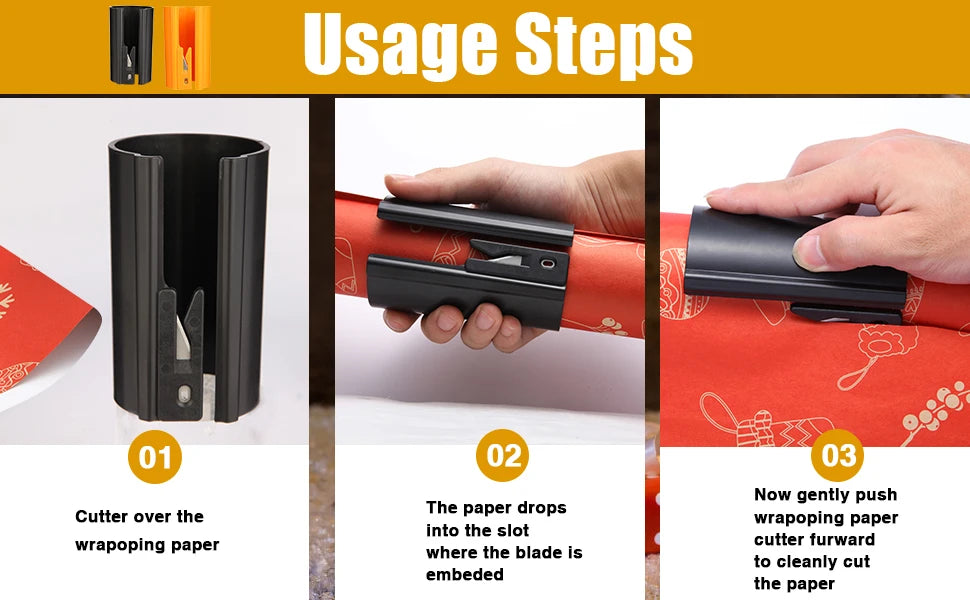 Usage Steps

01

Cutter over the wrapoping paper

02

The paper drops into the slot where the blade is embeded

03

Now gently push wrapoping paper cutter furward to cleanly cut the paper